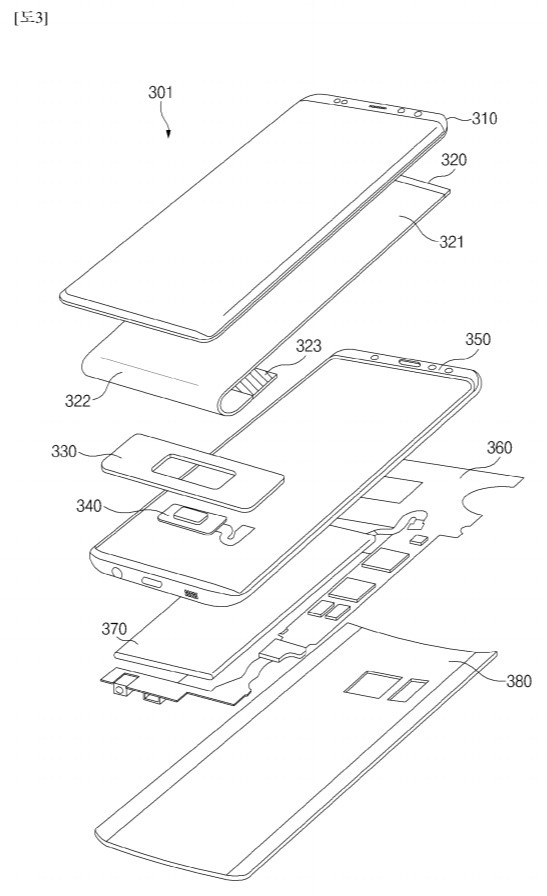 [도3]

301

310

320

321

323

350

322

330

360

340

370

380