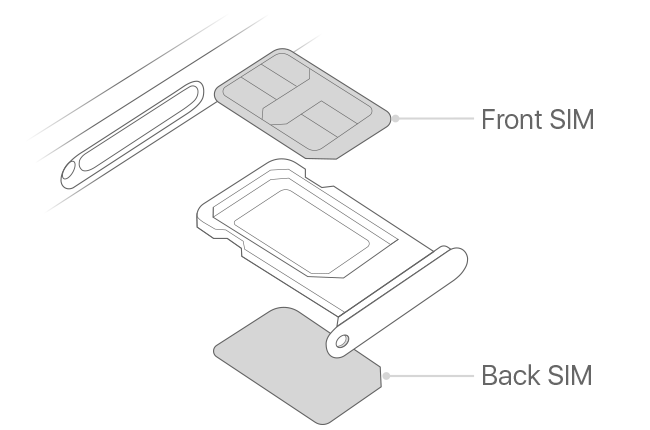 Front SIM

Back SIM