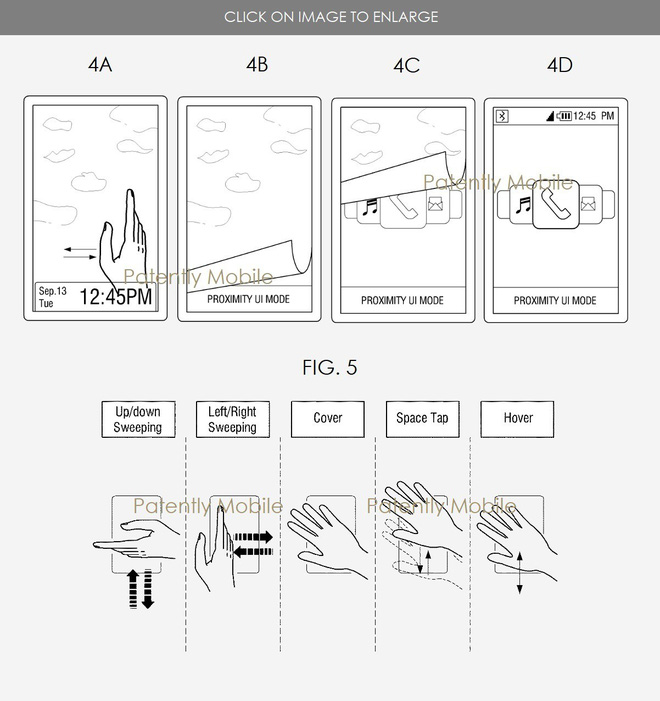 CLICK ON IMAGE TO ENLARGE

4A

4B

4C

4D

Sep.13
Tue
12:45PM

Patently Mobile

PROXIMITY UI MODE

PROXIMITY UI MODE

Patently Mobile

12:45 PM

PROXIMITY UI MODE

FIG. 5

Up/down Sweeping

Left/Right Sweeping

Cover

Space Tap

Hover

Patently Mobile

Patently Mobile